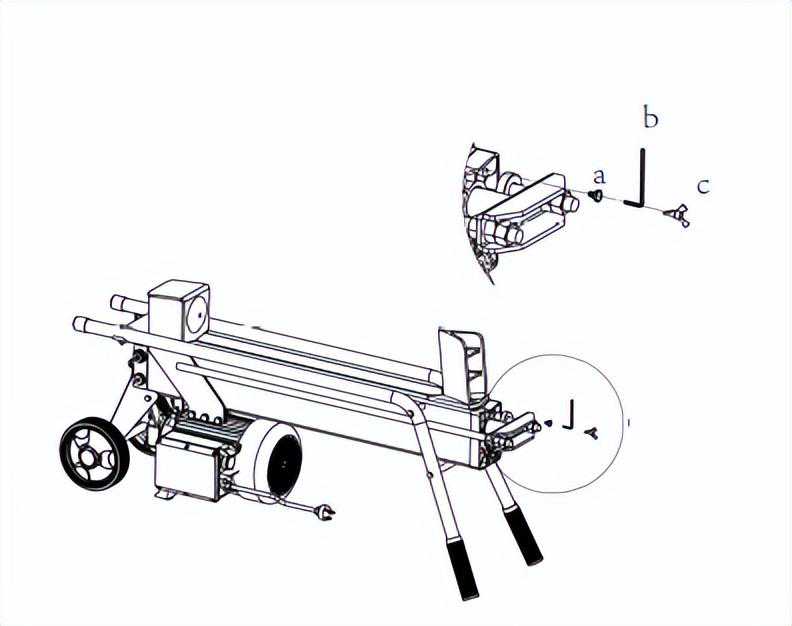 b
a
c